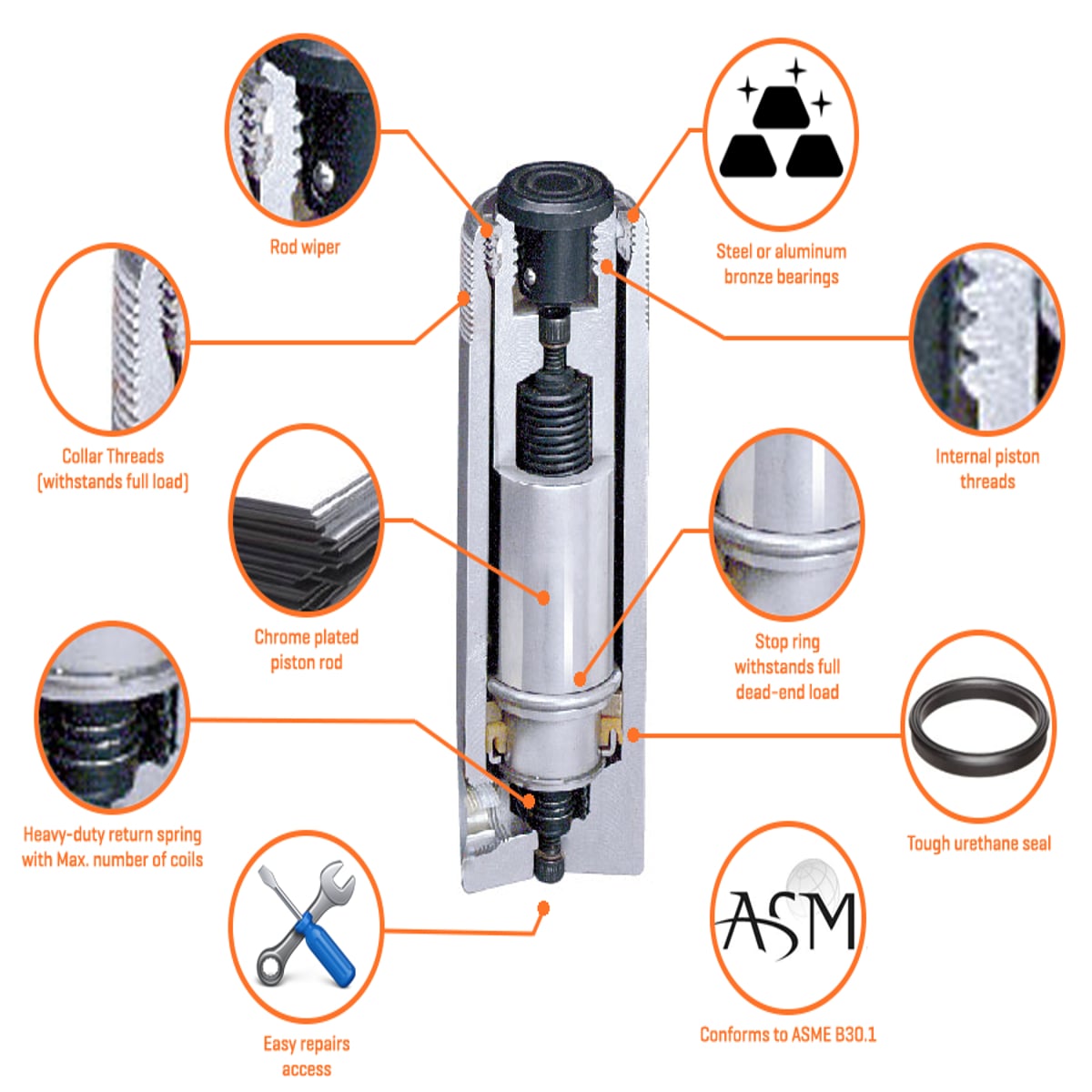 Rod wiper

Steel or aluminum bronze bearings

Collar Threads (withstands full load)

Internal piston threads

Chrome plated piston rod

Stop ring withstands full dead-end load

Heavy-duty return spring with Max. number of coils

Tough urethane seal

Easy repairs access

ASM

Conforms to ASME B30.1